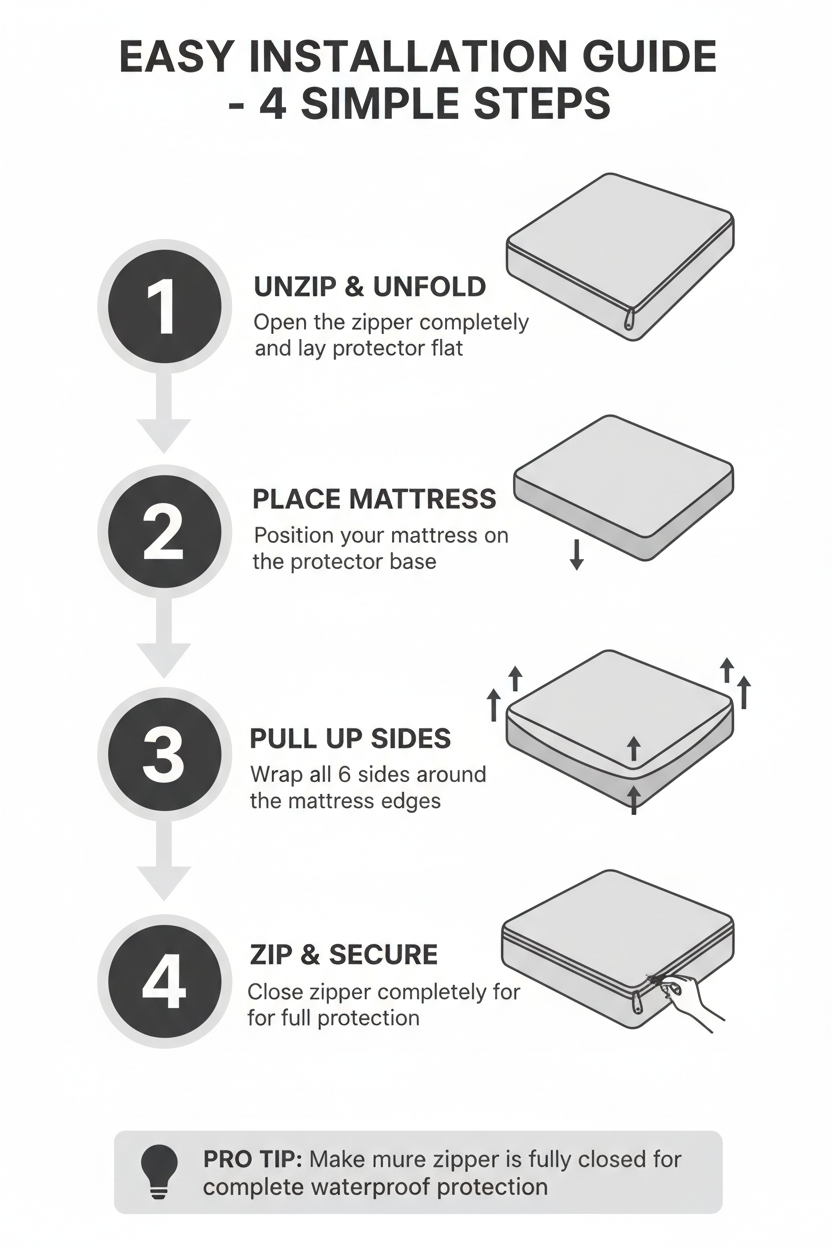 EASY INSTALLATION GUIDE - 4 SIMPLE STEPS

1

UNZIP & UNFOLD
Open the zipper completely and lay protector flat

2

PLACE MATTRESS
Position your mattress on the protector base

3

PULL UP SIDES
Wrap all 6 sides around the mattress edges

4

ZIP & SECURE
Close zipper completely for for full protection

PRO TIP: Make mure zipper is fully closed for complete waterproof protection