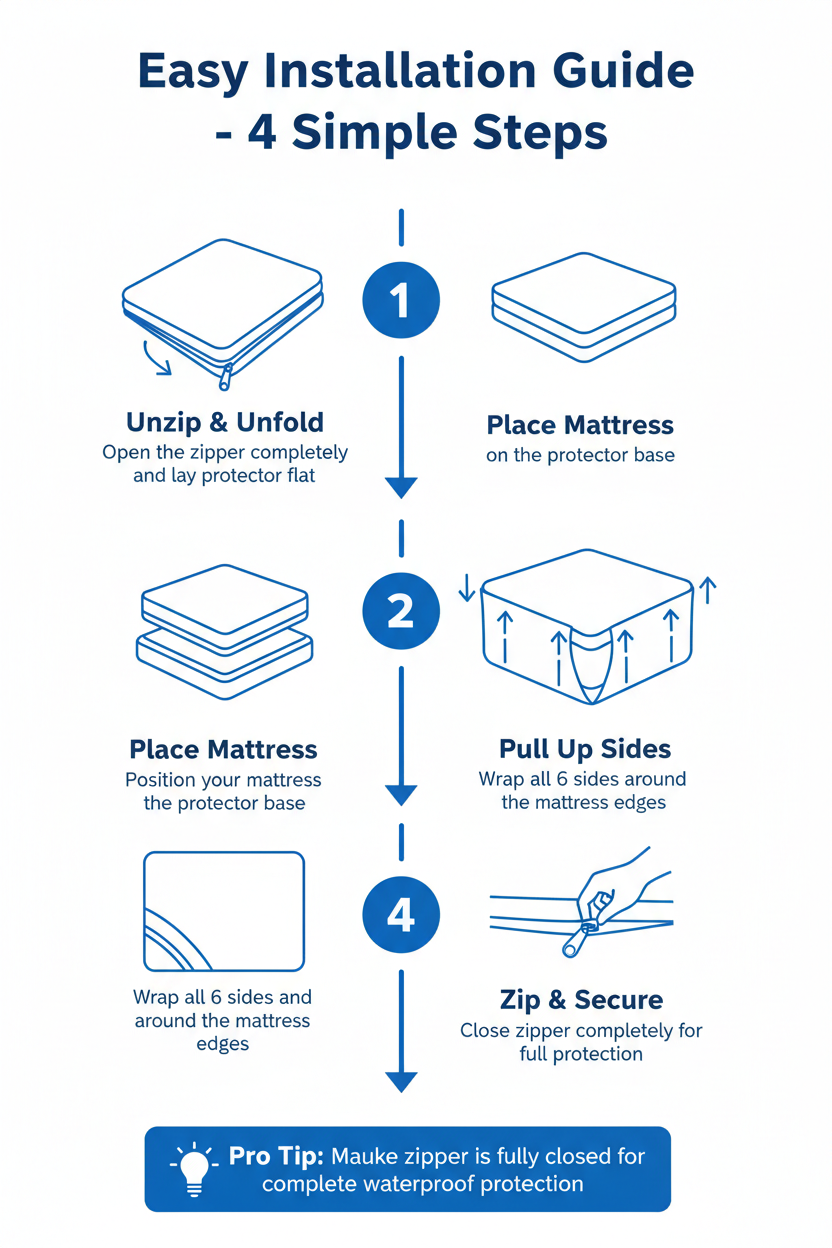 Easy Installation Guide - 4 Simple Steps

1

Unzip & Unfold
Open the zipper completely and lay protector flat

Place Mattress
on the protector base

2

Place Mattress
Position your mattress the protector base

Pull Up Sides
Wrap all 6 sides around the mattress edges

4

Wrap all 6 sides and around the mattress edges

Zip & Secure
Close zipper completely for full protection

Pro Tip: Mauke zipper is fully closed for complete waterproof protection