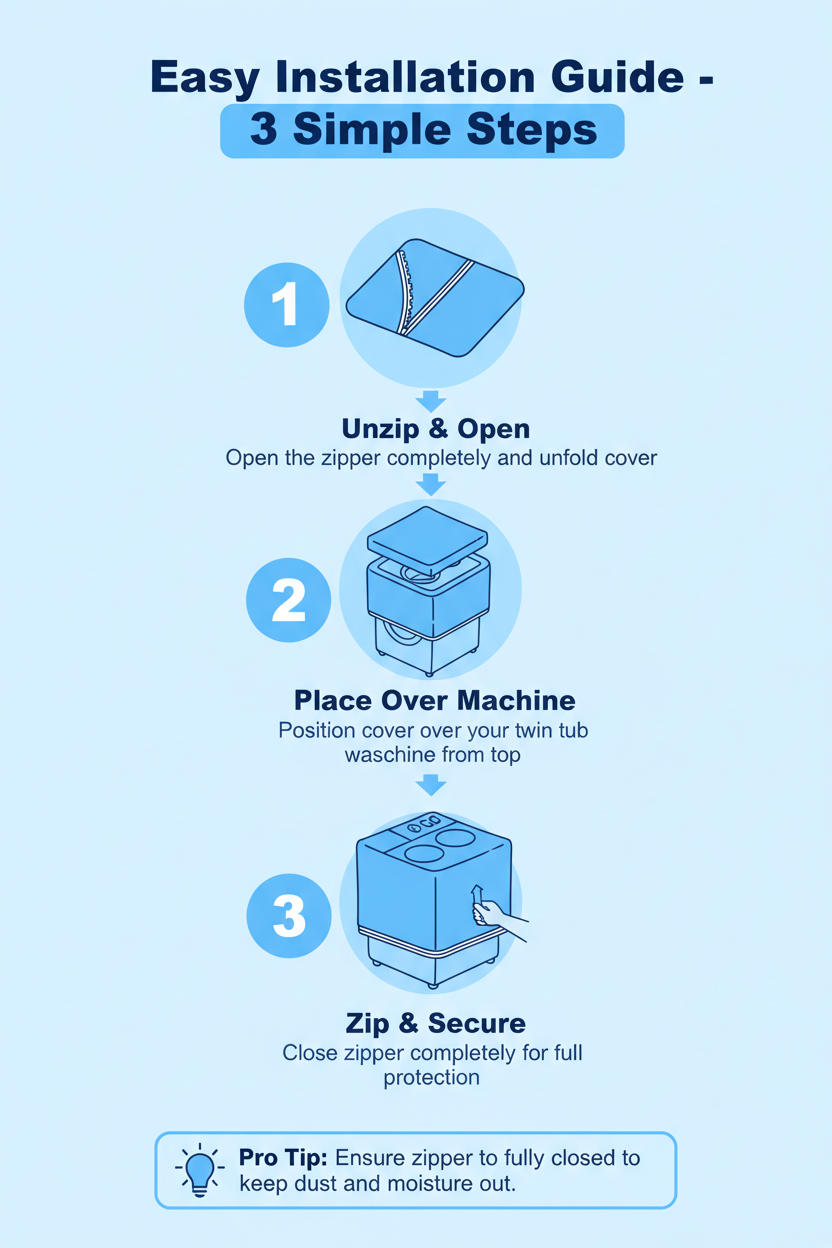 Easy Installation Guide -
3 Simple Steps

1

Unzip & Open
Open the zipper completely and unfold cover

2

Place Over Machine
Position cover over your twin tub waschine from top

3

Zip & Secure
Close zipper completely for full protection

Pro Tip: Ensure zipper to fully closed to keep dust and moisture out.