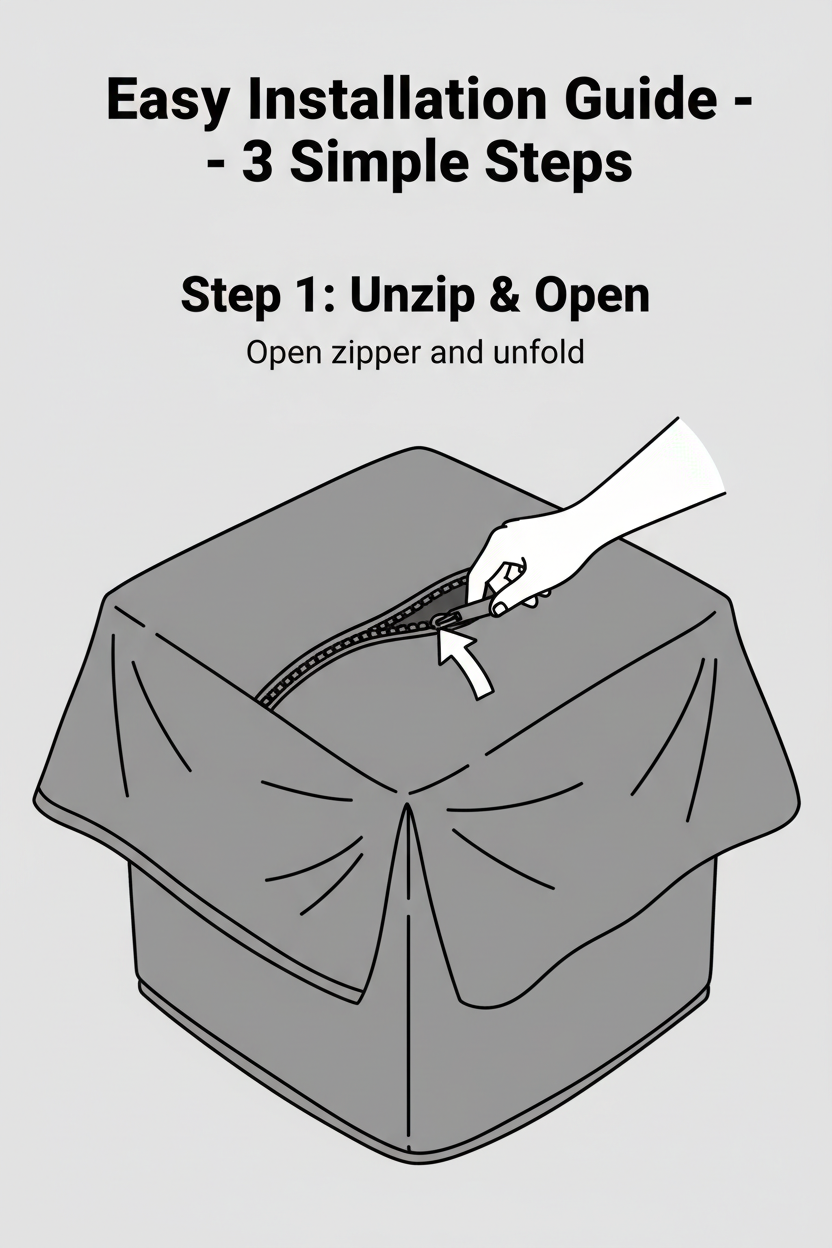 Easy Installation Guide -
- 3 Simple Steps

Step 1: Unzip & Open

Open zipper and unfold