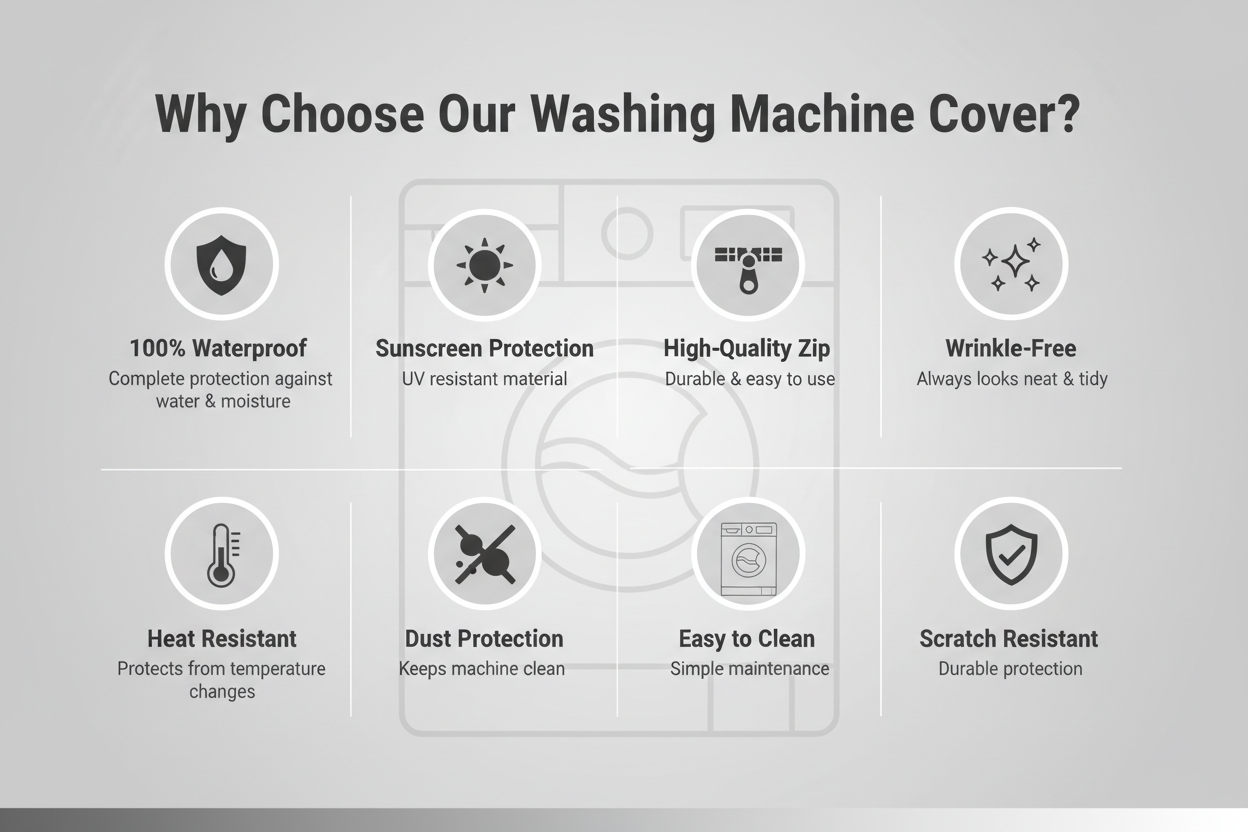 Why Choose Our Washing Machine Cover?

100% Waterproof
Complete protection against water & moisture

Sunscreen Protection
UV resistant material

High-Quality Zip
Durable & easy to use

Wrinkle-Free
Always looks neat & tidy

Heat Resistant
Protects from temperature changes

Dust Protection
Keeps machine clean

Easy to Clean
Simple maintenance

Scratch Resistant
Durable protection